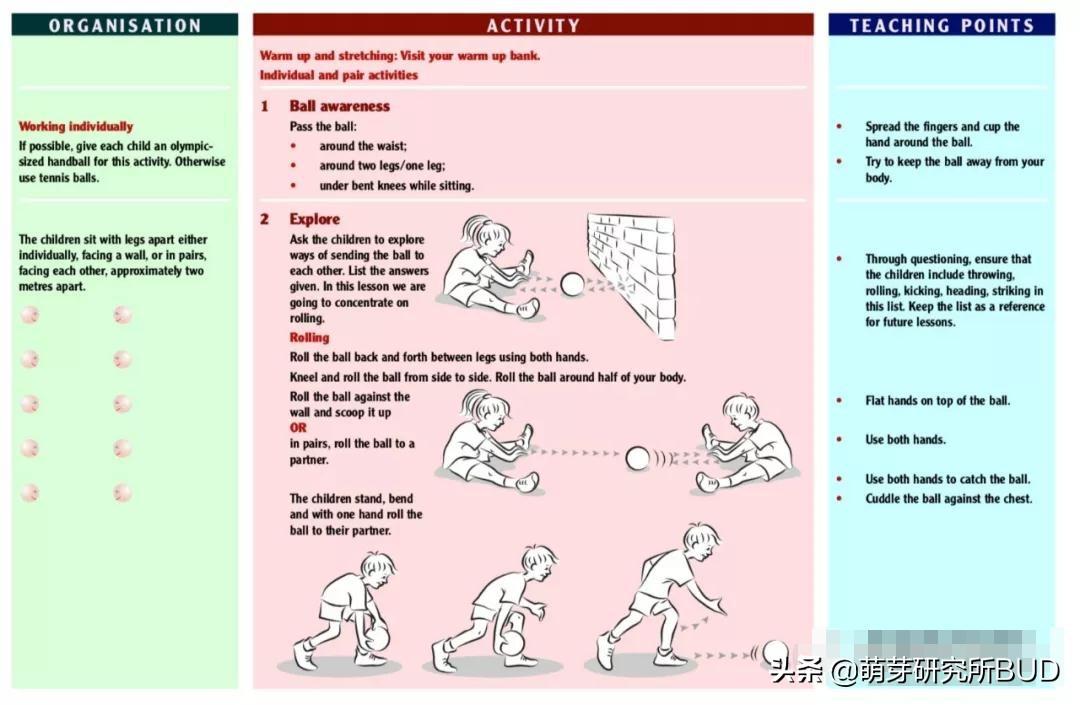 ORGANISATION

Working individually
If possible, give each child an olympic-sized handball for this activity. Otherwise use tennis balls.

The children sit with legs apart either individually, facing a wall, or in pairs, facing each other, approximately two metres apart.

ACTIVITY

Warm up and stretching: Visit your warm up bank.
Individual and pair activities

1 Ball awareness
Pass the ball:
• around the waist;
• around two legs/one leg;
• under bent knees while sitting.

2 Explore
Ask the children to explore ways of sending the ball to each other. List the answers given. In this lesson we are going to concentrate on rolling.

Rolling
Roll the ball back and forth between legs using both hands.
Kneel and roll the ball from side to side. Roll the ball around half of your body.
Roll the ball against the wall and scoop it up
OR
in pairs, roll the ball to a partner.

The children stand, bend and with one hand roll the ball to their partner.

TEACHING POINTS

• Spread the fingers and cup the hand around the ball.
• Try to keep the ball away from your body.

• Through questioning, ensure that the children include throwing, rolling, kicking, heading, striking in this list. Keep the list as a reference for future lessons.

• Flat hands on top of the ball.

• Use both hands.

• Use both hands to catch the ball.
• Cuddle the ball against the chest.

头条 @萌芽研究所BUD